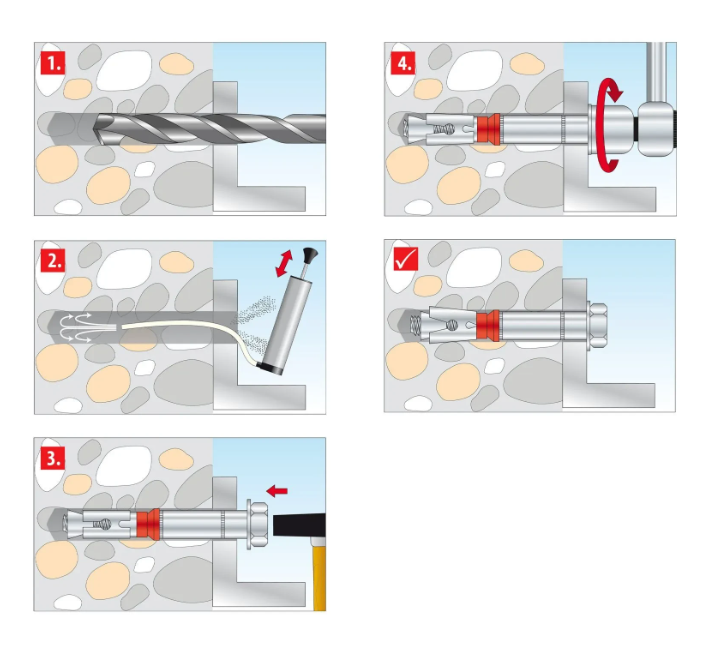 1.

2.

3.

4.