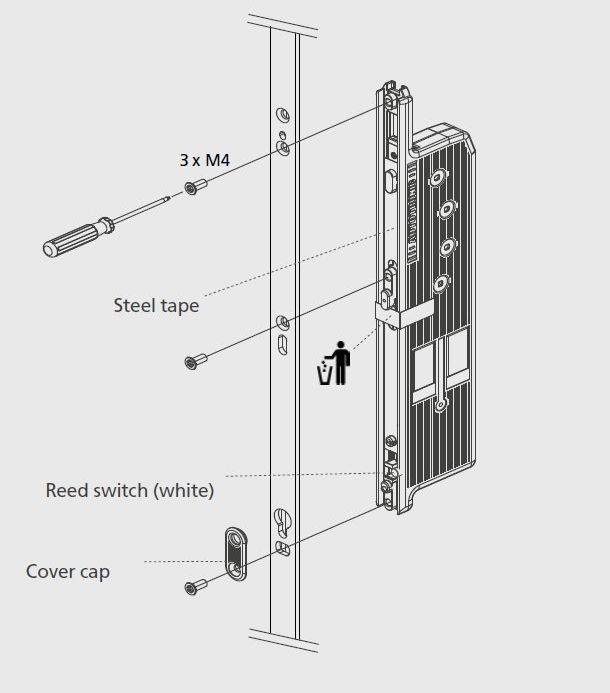 3 x M4

Steel tape

Reed switch (white)

Cover cap